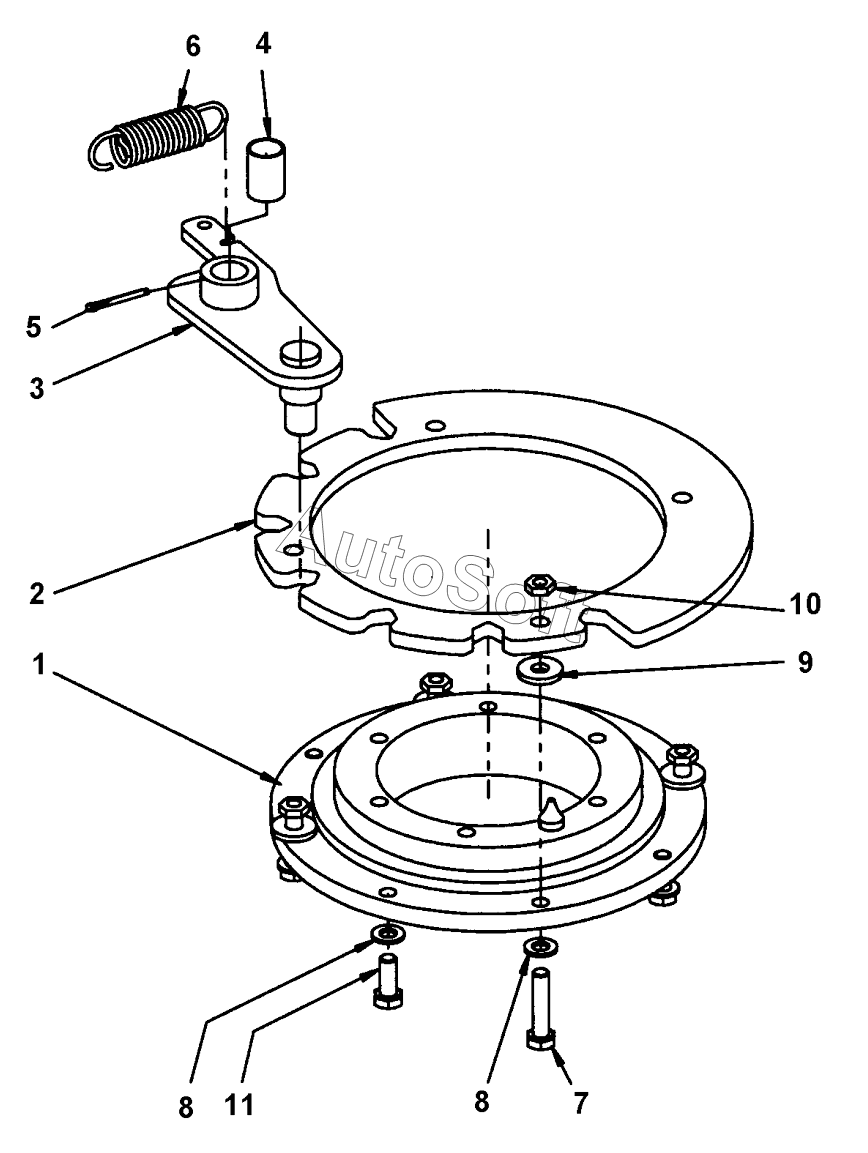 6
4
5
3
2
AutoSoft
10
9
1
8
11
8
7