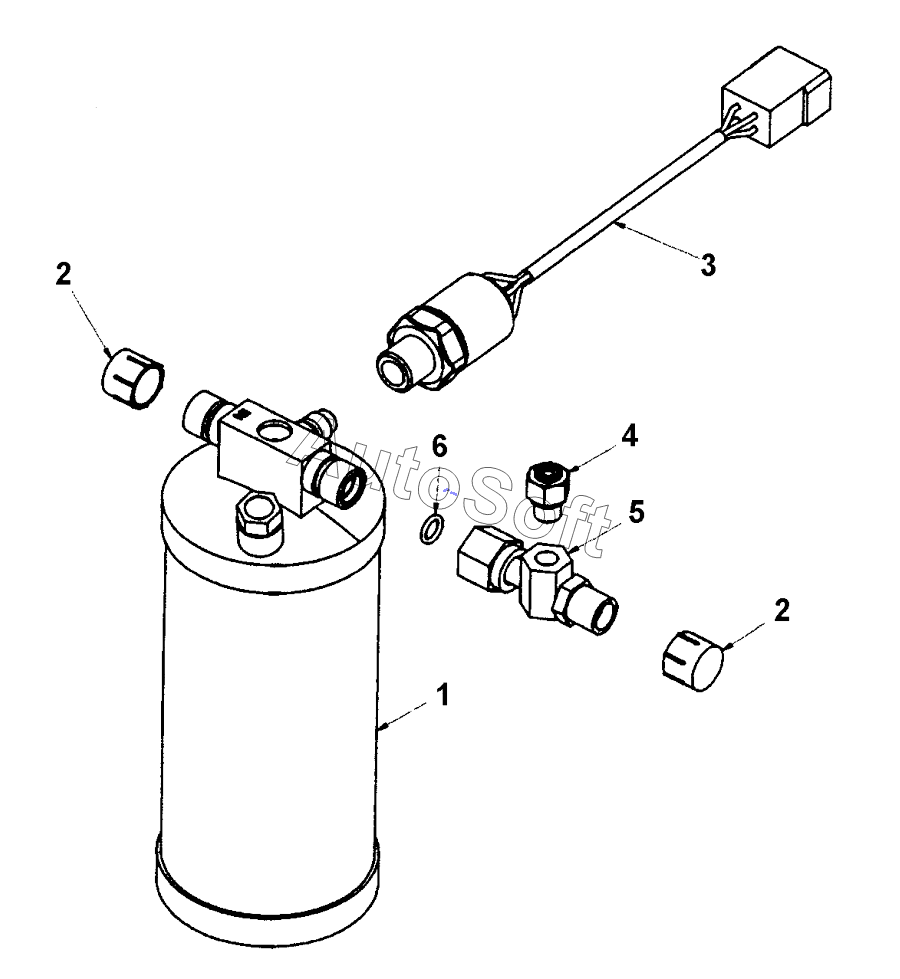 3
2
6
4
AutoSoft
5
2
1