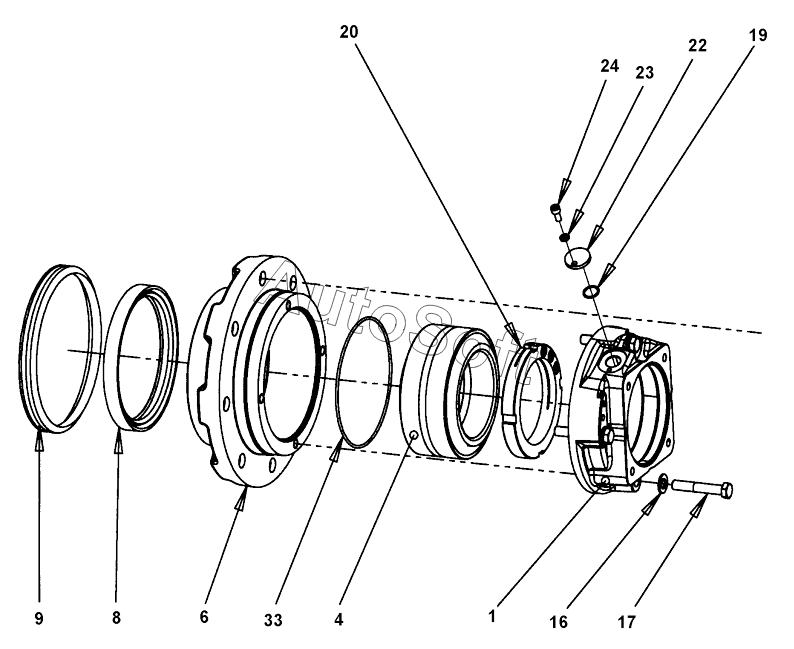 20
24
23
22
19
AutoSoft
9
8
6
33
4
1
16
17