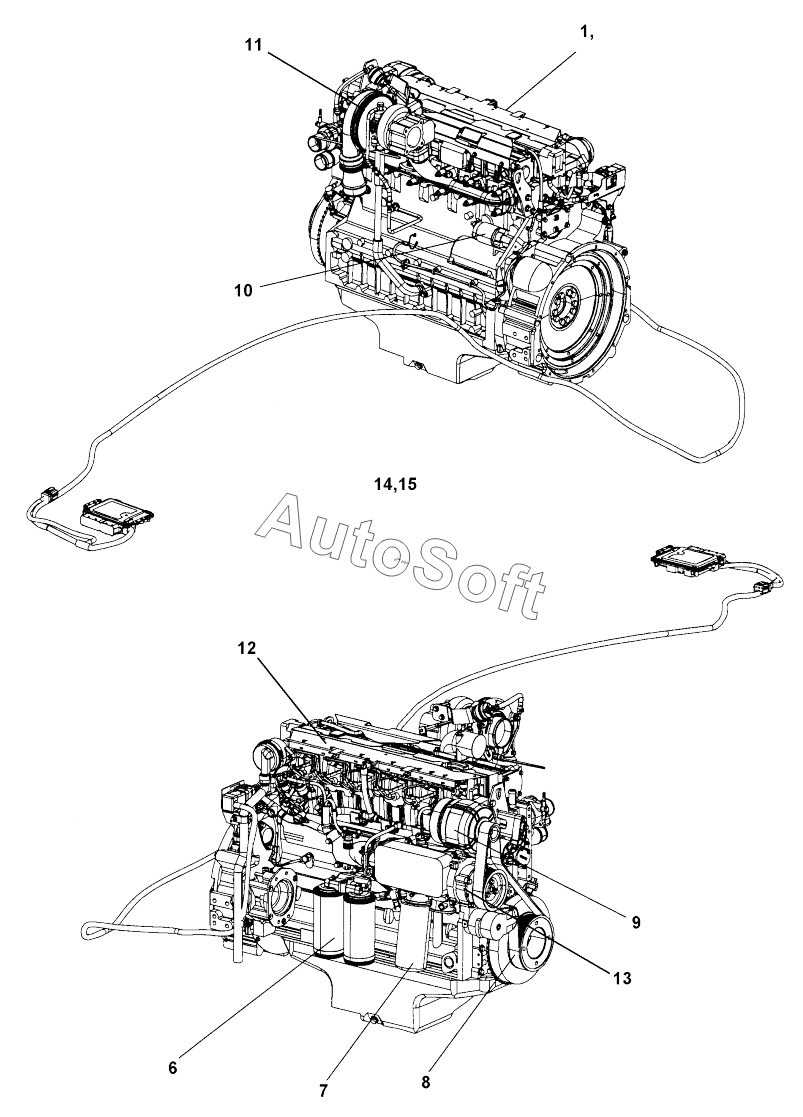 11
1,
10
14,15
AutoSoft
12
9
13
6
7
8