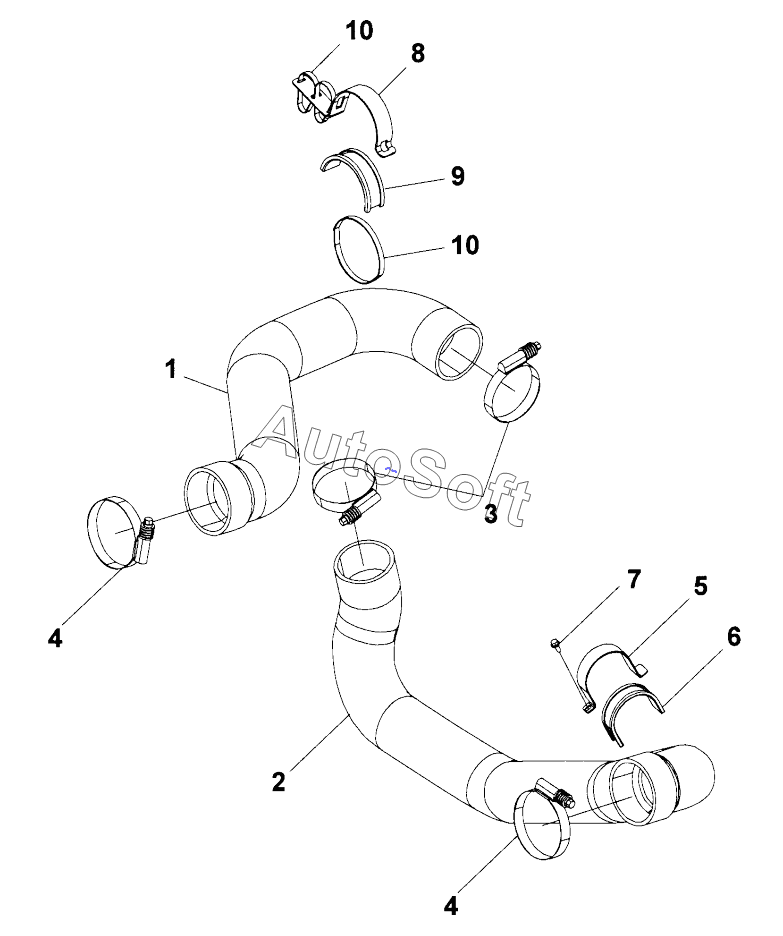 10
8
9
10
1
AutoSoft
3
4
7
5
6
2
4