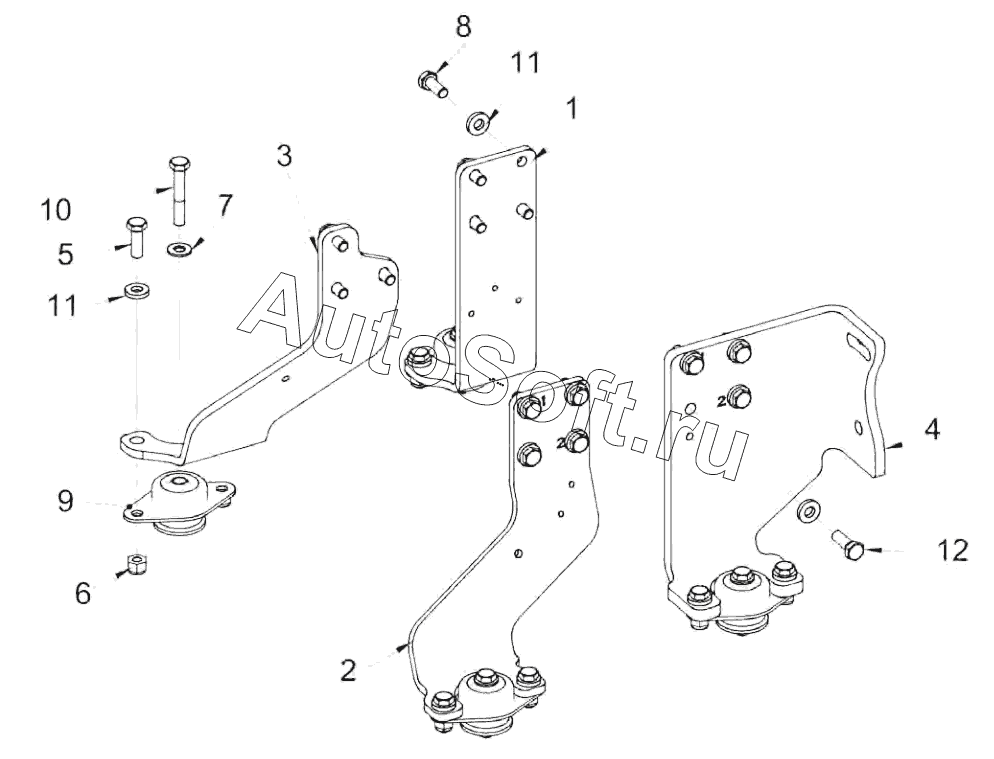 8
11
1
3
10
7
5
11
AutoSoft.ru
1
2
2
4
9
12
6
2