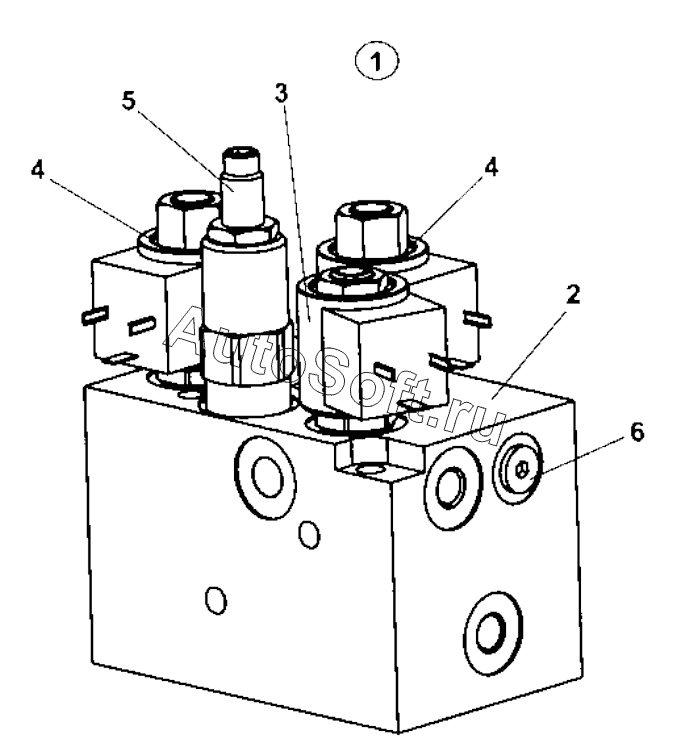 1
5
3
4
4
2
6
AutoSoft.ru