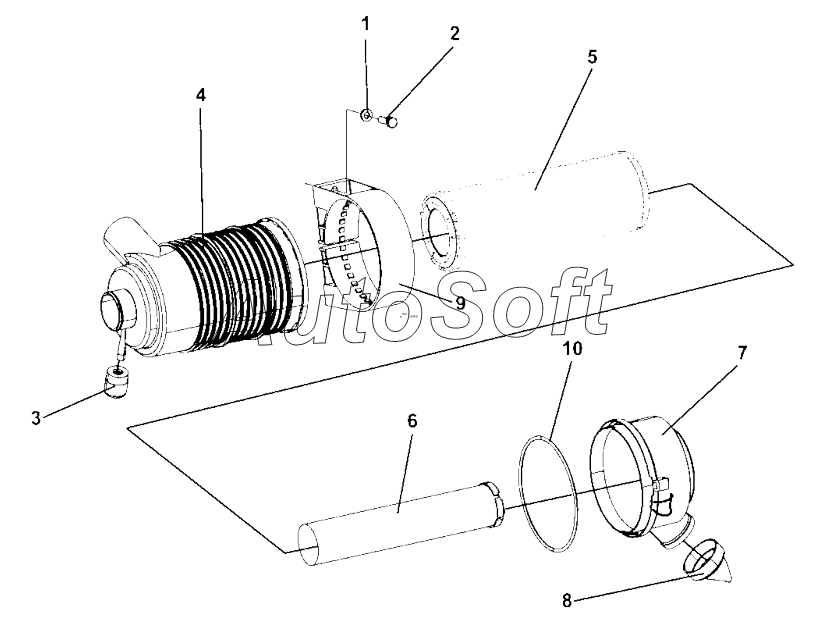 1
2
5
4
9
AutoSoft
10
7
3
6
8