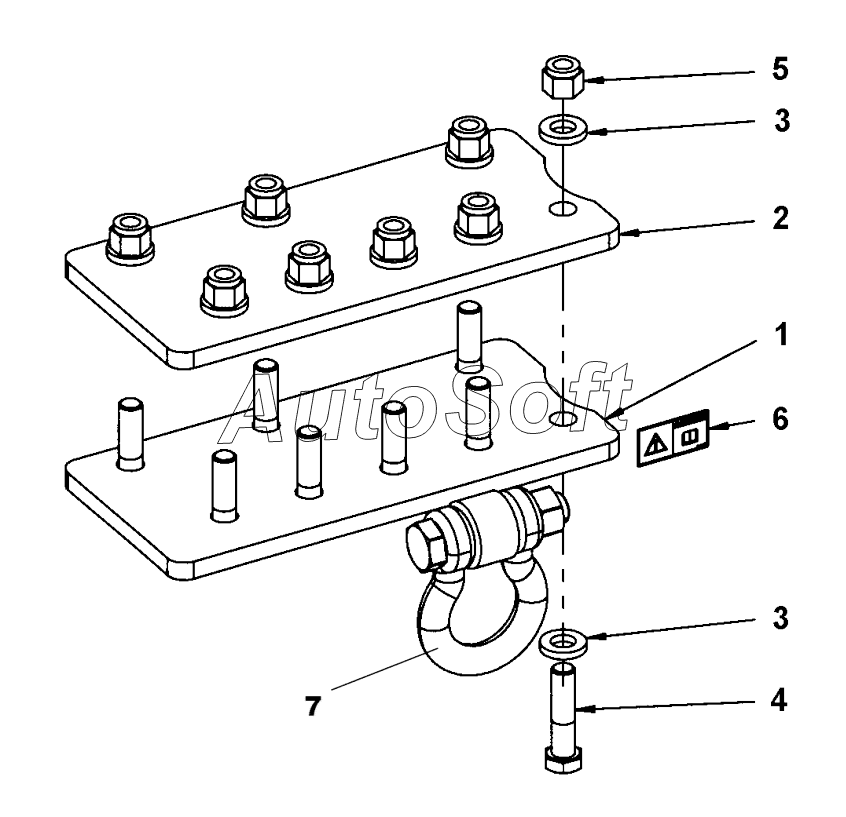 5
3
2
1
AutoSoft
6
3
7
4