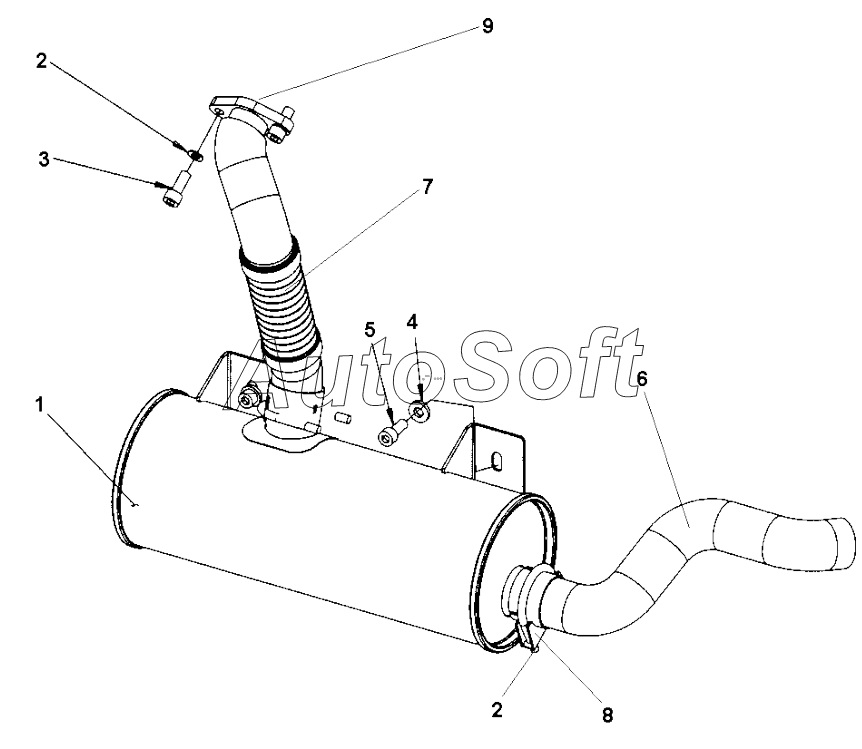 9
2
3
7
5
4
AutoSoft
6
1
2
8