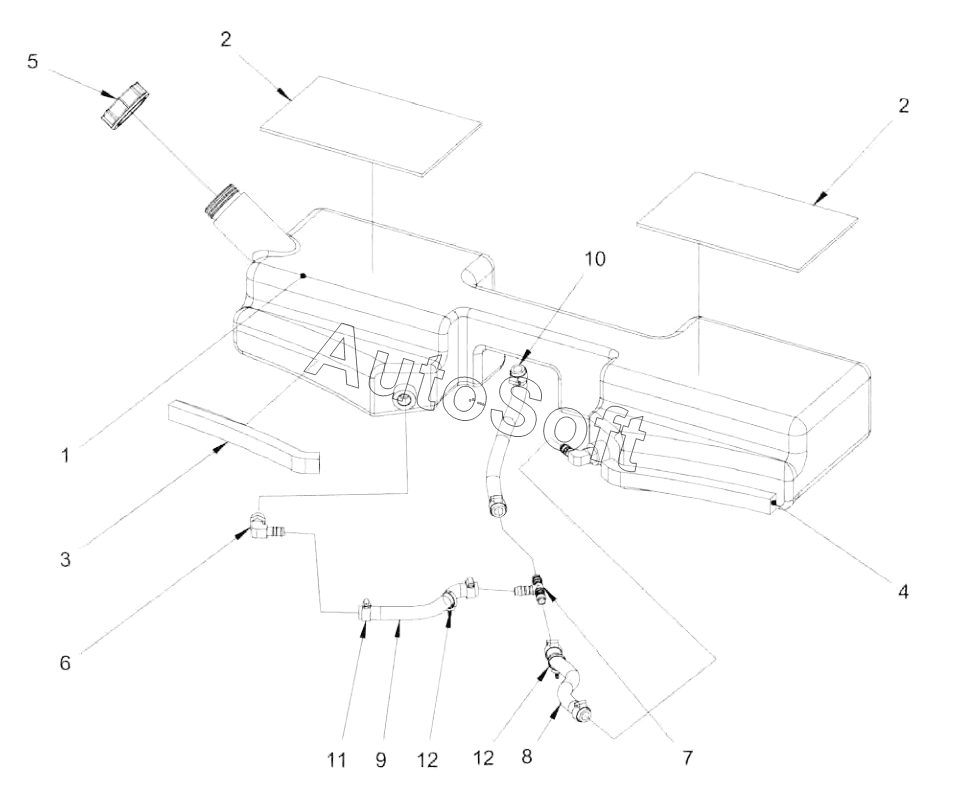 5
2
2
10
AutoSoft
1
3
4
6
11
9
12
12
8
7