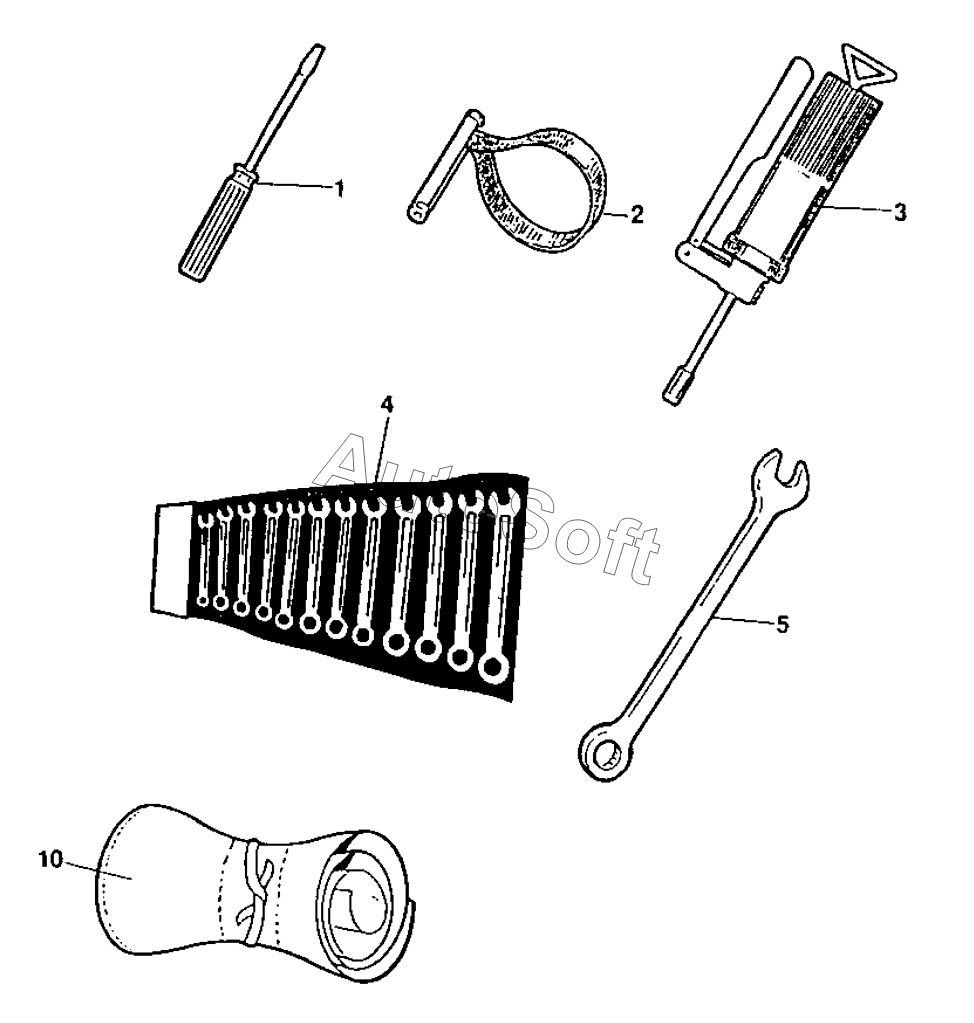 1
2
3
4
AutoSoft
5
10