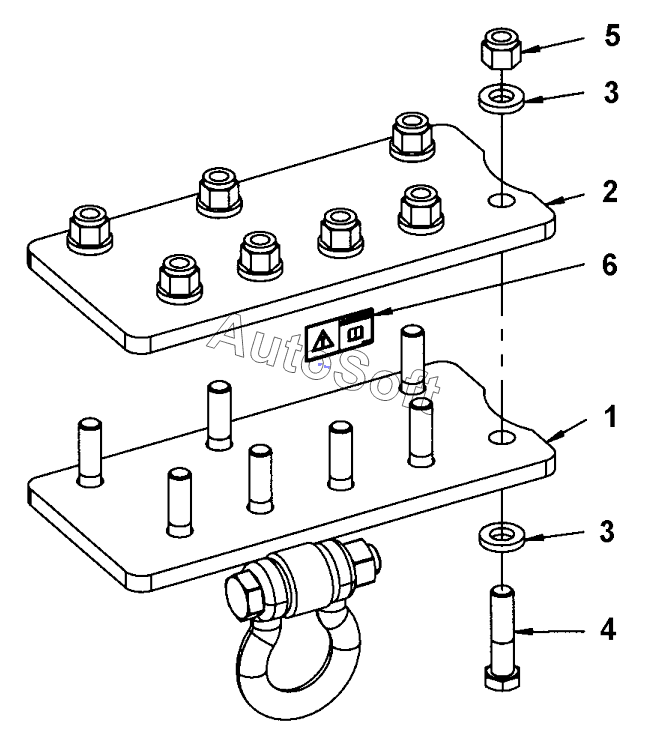 5
3
2
6
AutoSoft
1
3
4