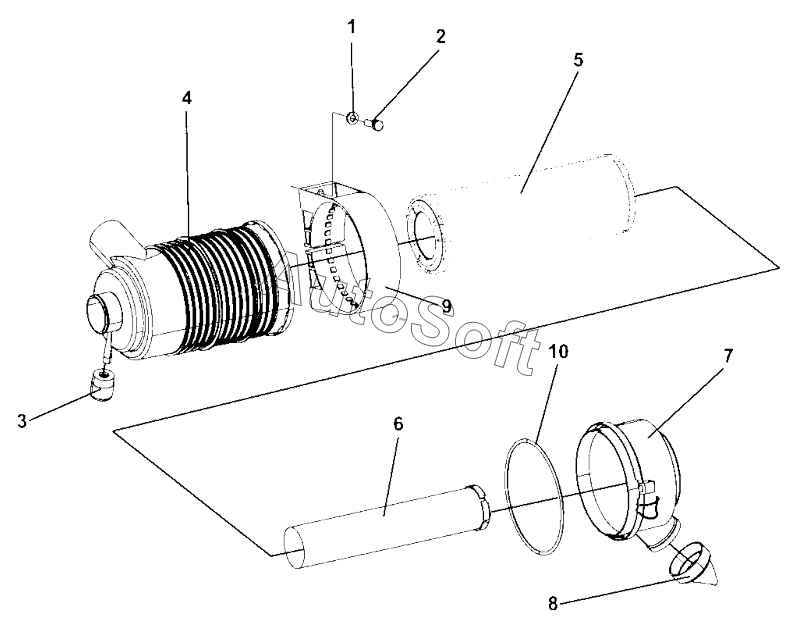 1
2
5
4
9
AutoSoft
10
7
3
6
8