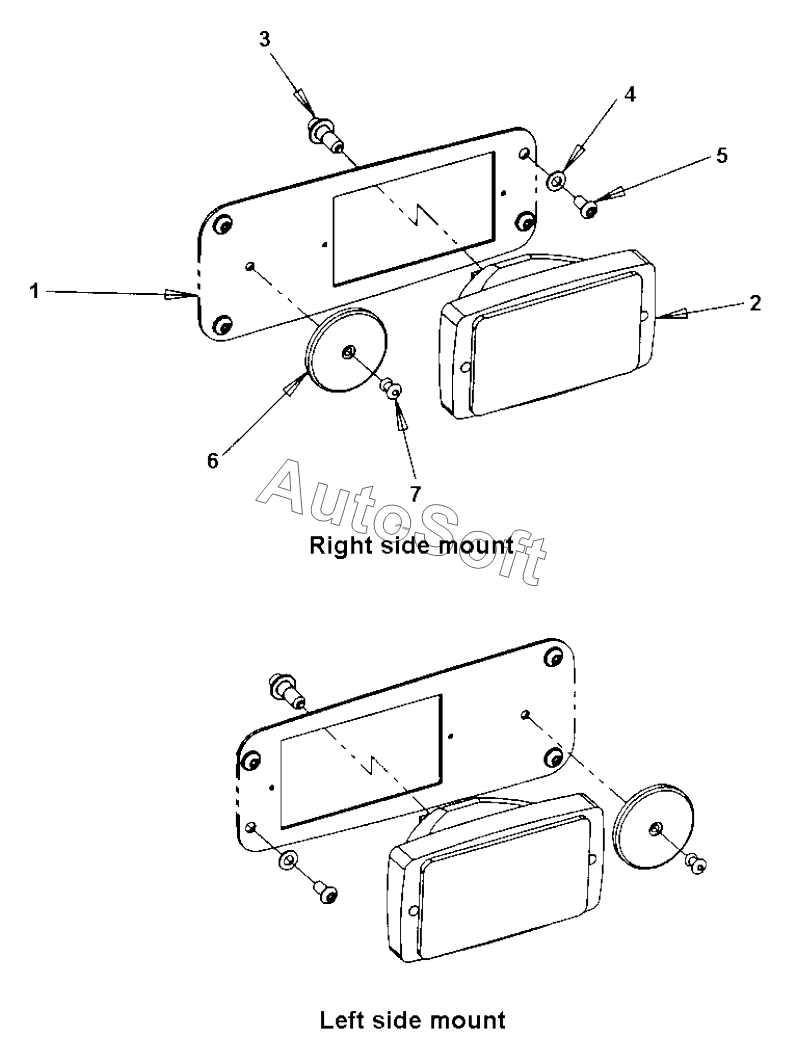 3
4
5
1
2
6
7
AutoSoft
Right side mount

Left side mount