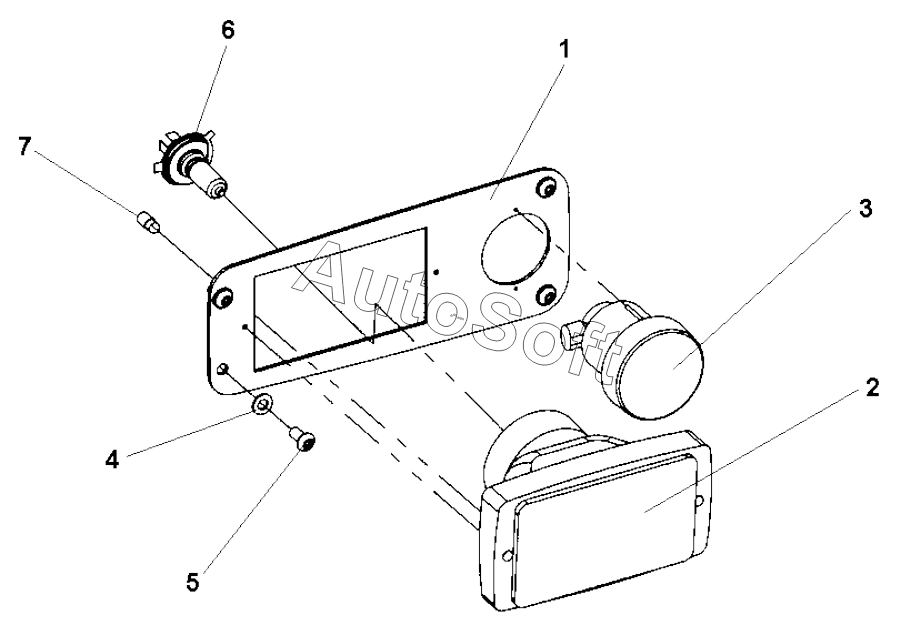 6
1
7
3
AutoSoft
2
4
5