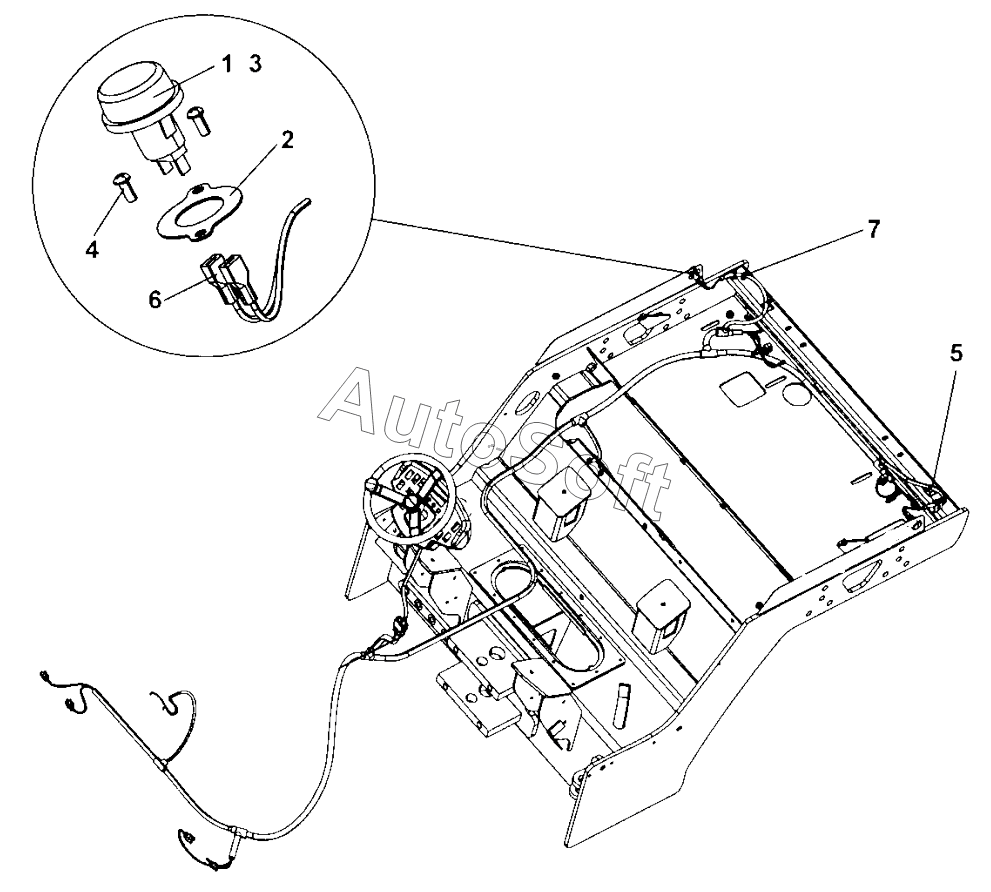 1 3
2
4
6
7
5
AutoSoft