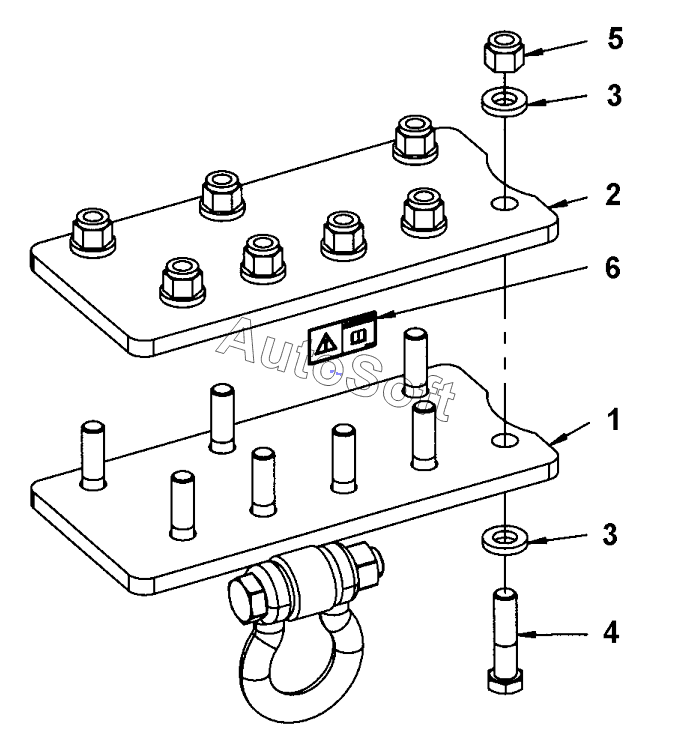 5
3
2
6
AutoSoft
1
3
4