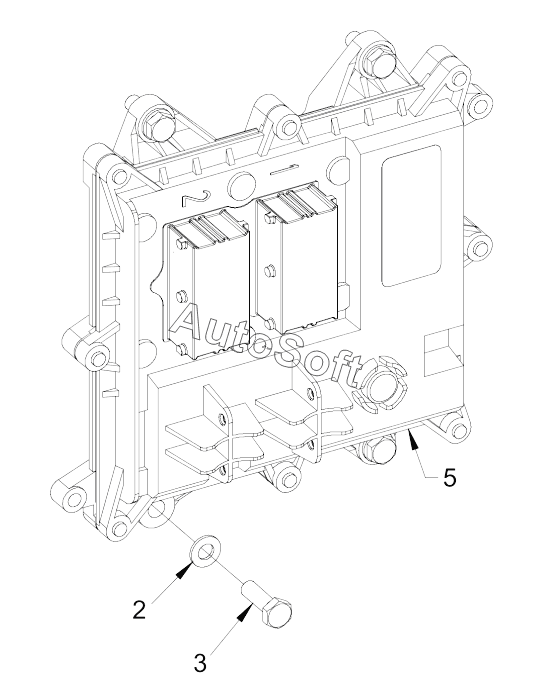 2
1
AutoSoft
5
2
3