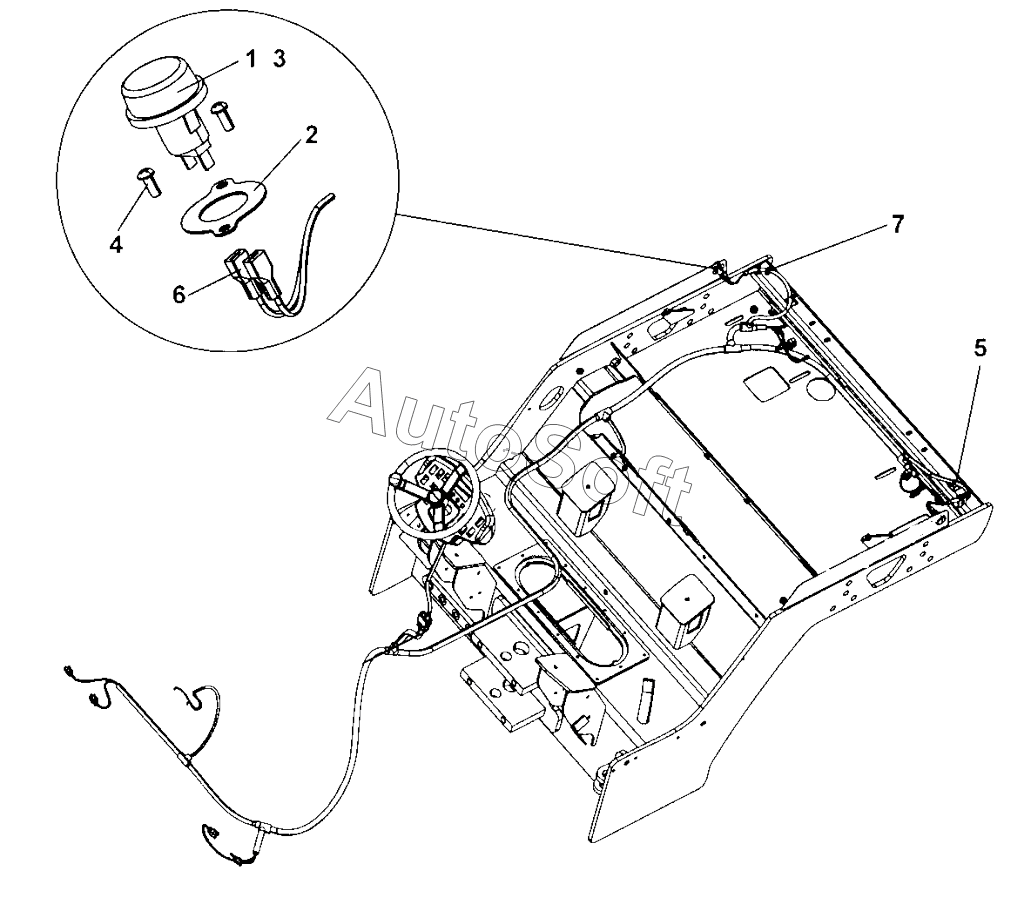 1 3
2
4
6
7
5
AutoSoft