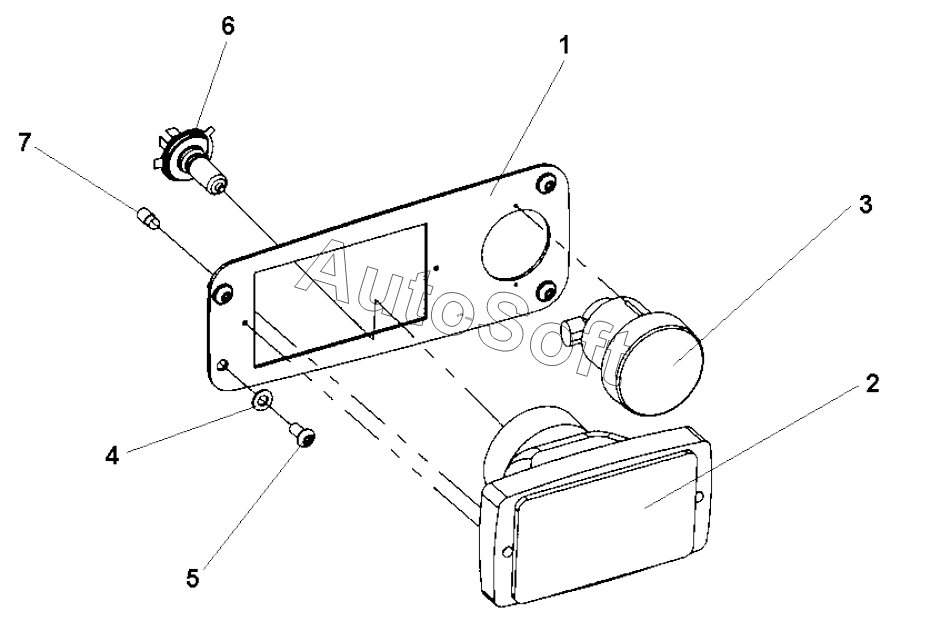 6
1
7
3
AutoSoft
2
4
5