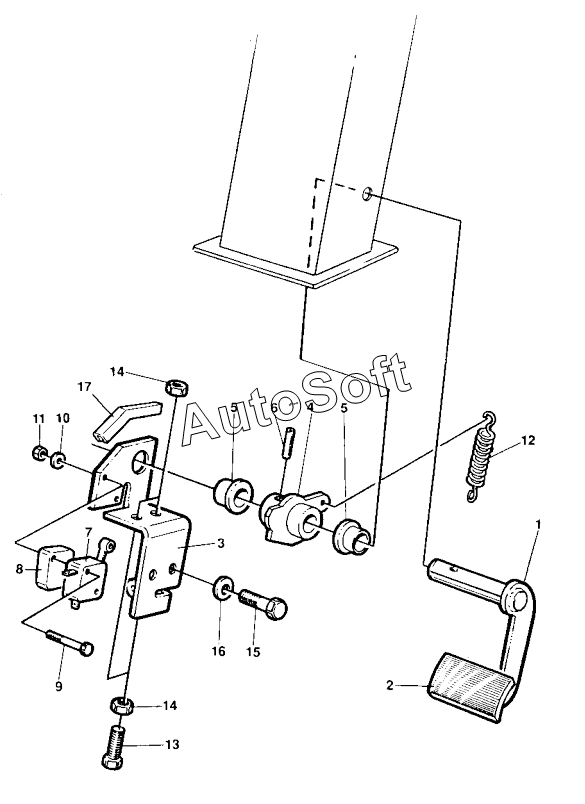 AutoSoft

14
17
11
10
6
4
5
5
12
1
7
8
3
16
15
9
2
14
13