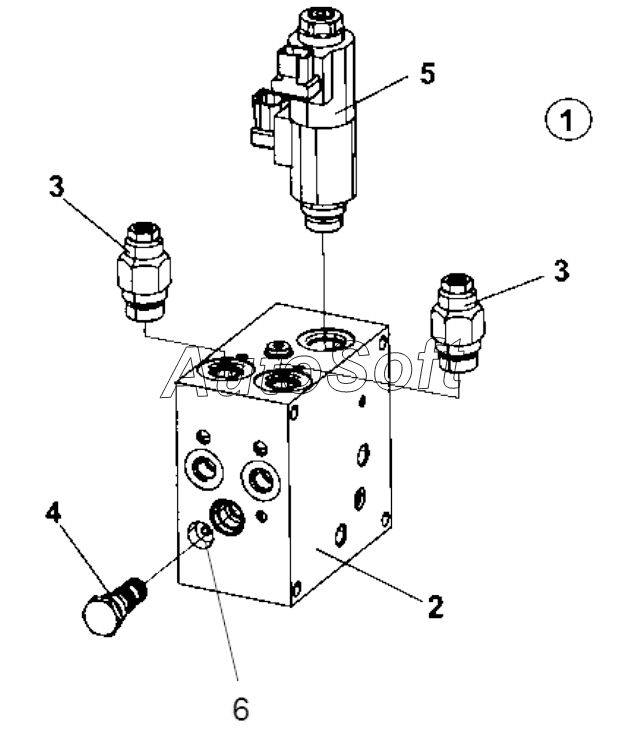 5

1

3

3

AutoSoft

4

2

6