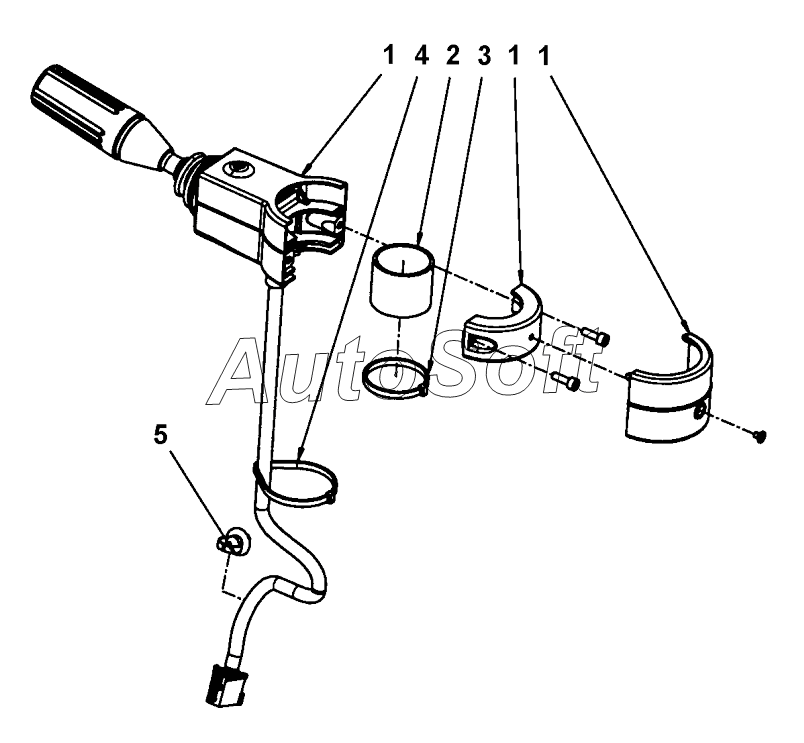 1 4 2 3 1 1

AutoSoft

5