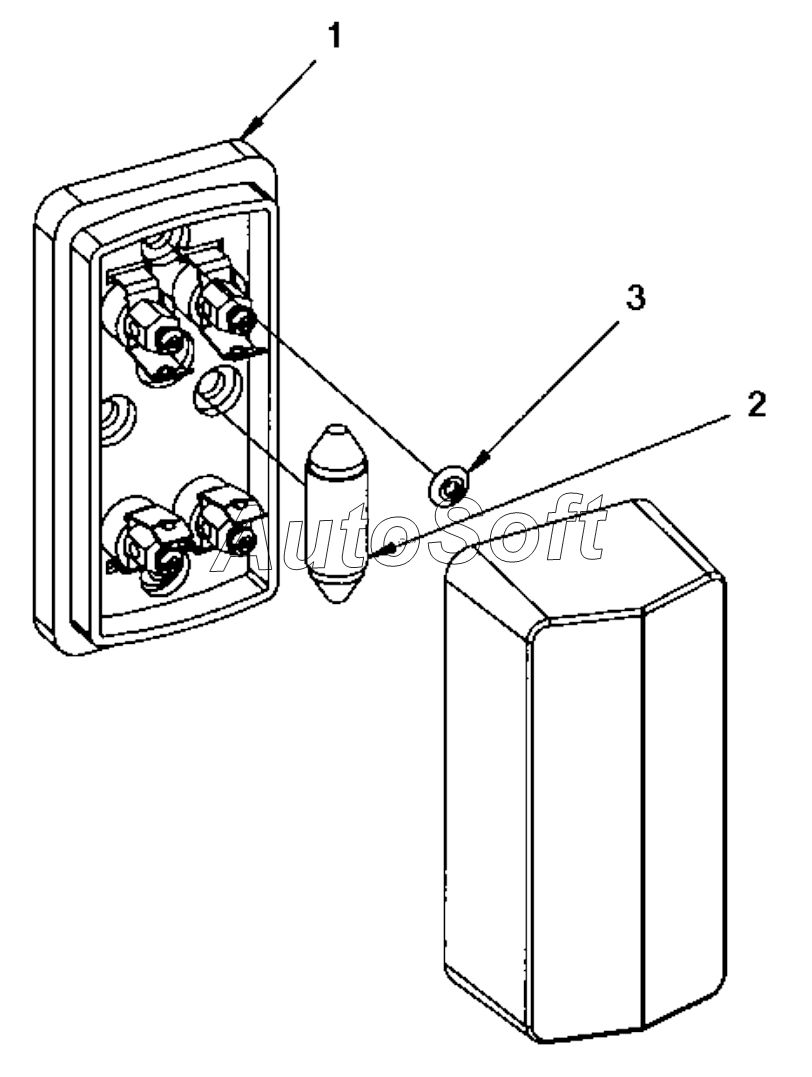 1
3
2
AutoSoft