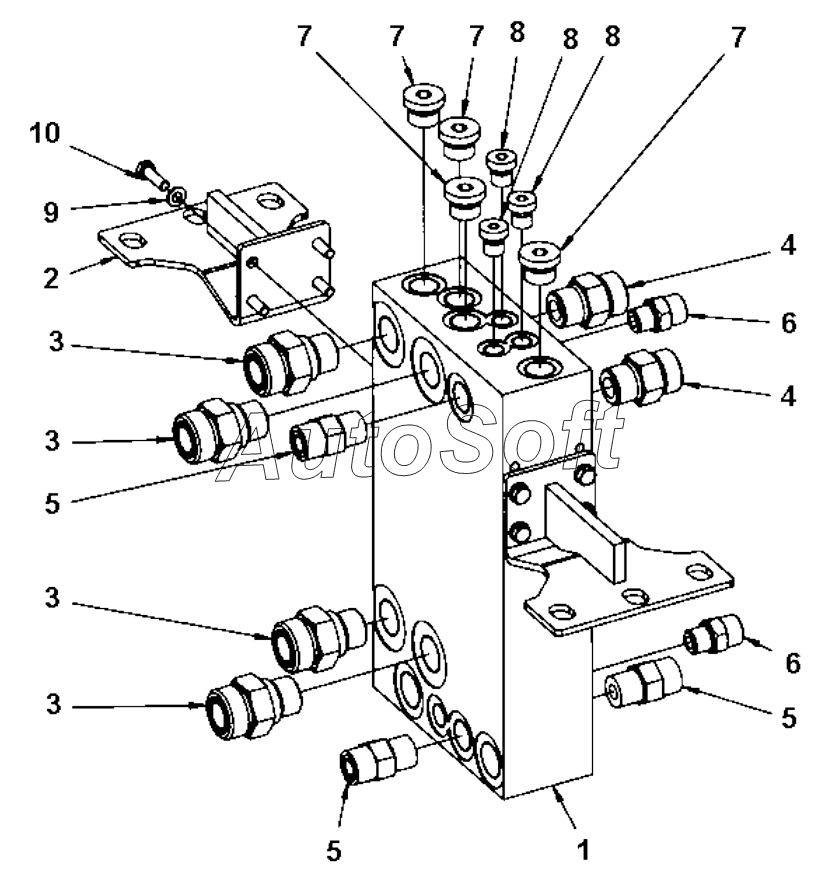 7
7
7
8
8
8
7
10
9
2
4
6
3
4
3
5
AutoSoft
3
3
6
5
5
1