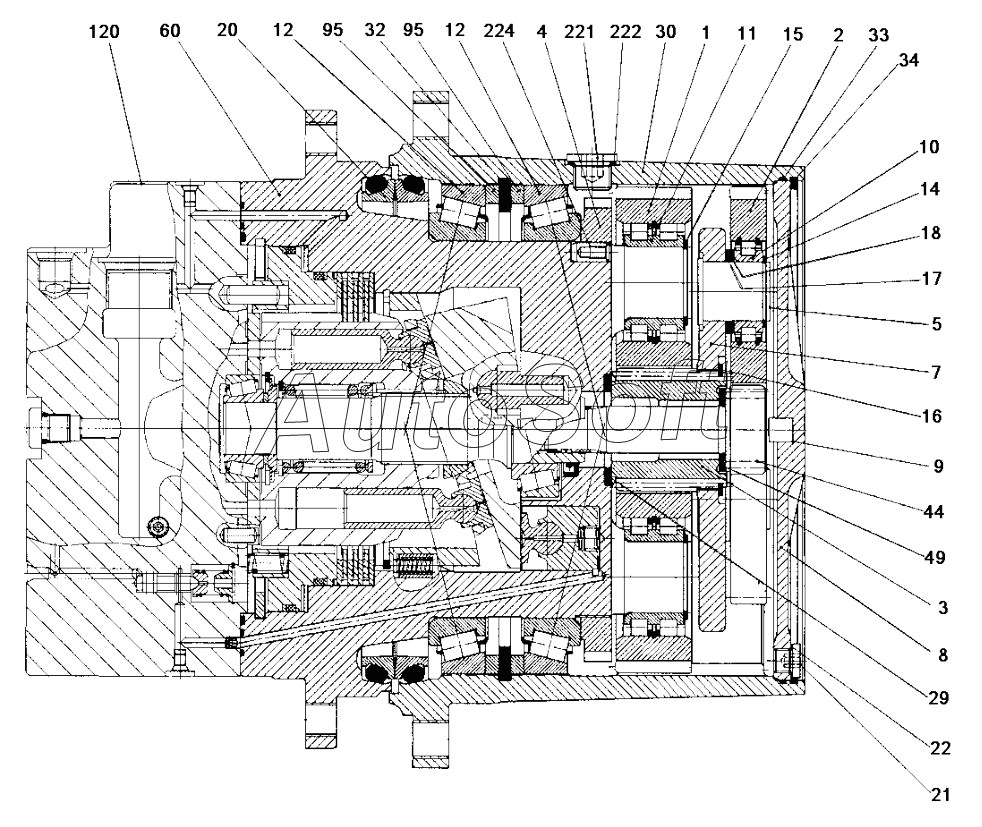 120 60 20 12 95 32 95 12 224 4 221 222 30 1 11 15 2 33 34

10
14
18
17
5
7
16
9
44
49
3
8
29
22
21

AutoSoft