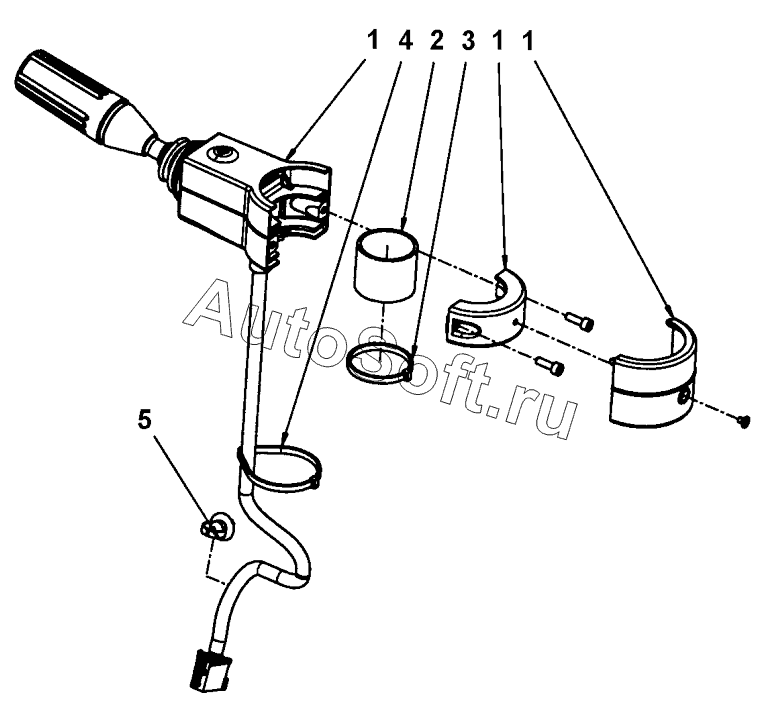 1 4 2 3 1 1

AutoSoft.ru

5