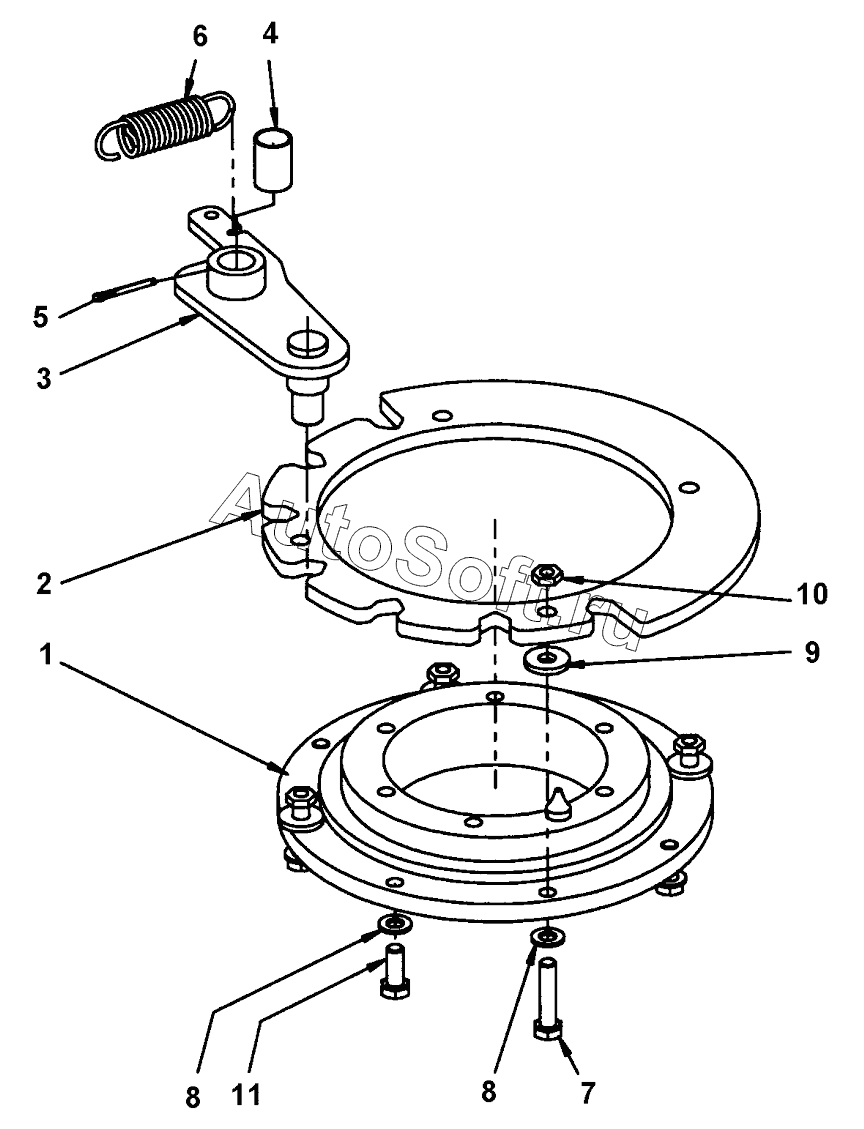 6
4
5
3
AutoSoft.ru
2
10
9
1
8
11
8
7