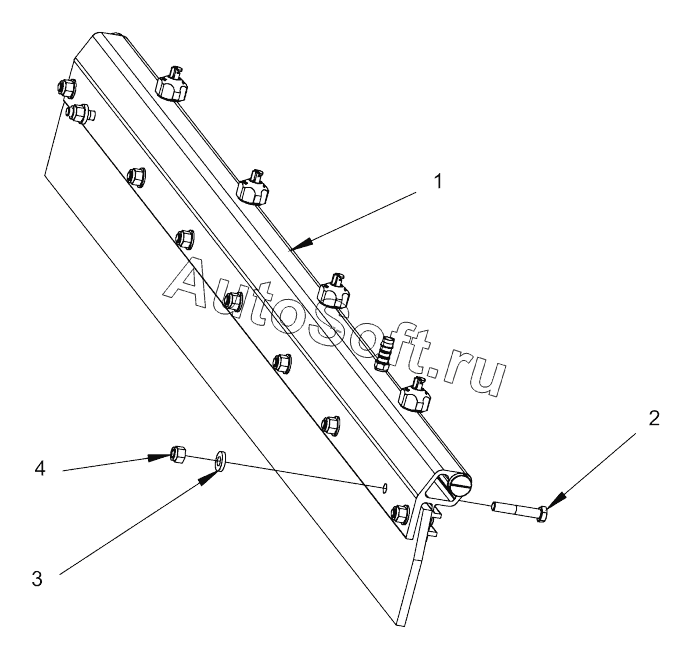 1

AutoSoft.ru

2

4

3