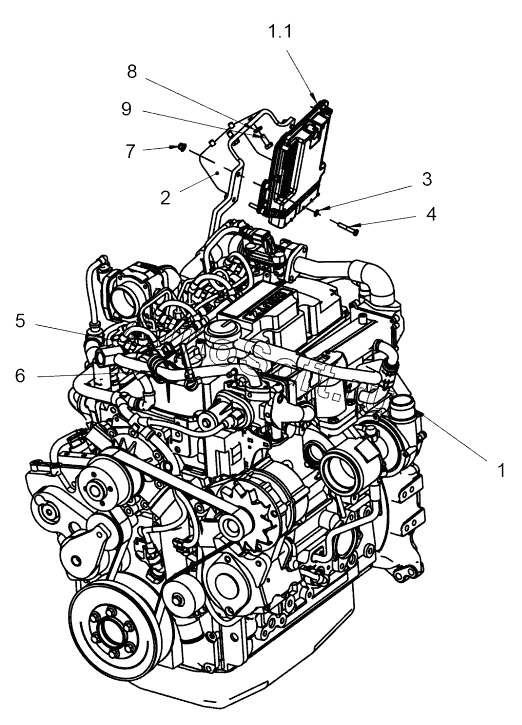 1.1
8
9
7
2
3
4
5
6
1