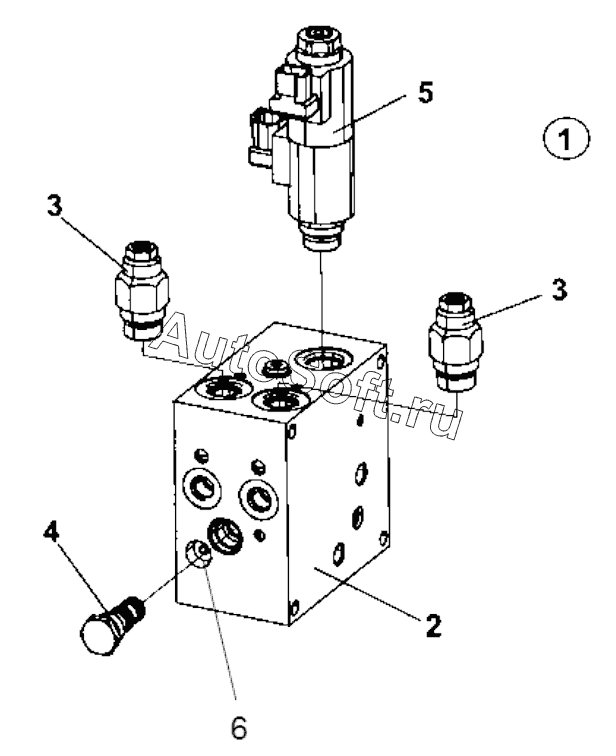 5
1
3
3
AutoSoft.ru
4
2
6