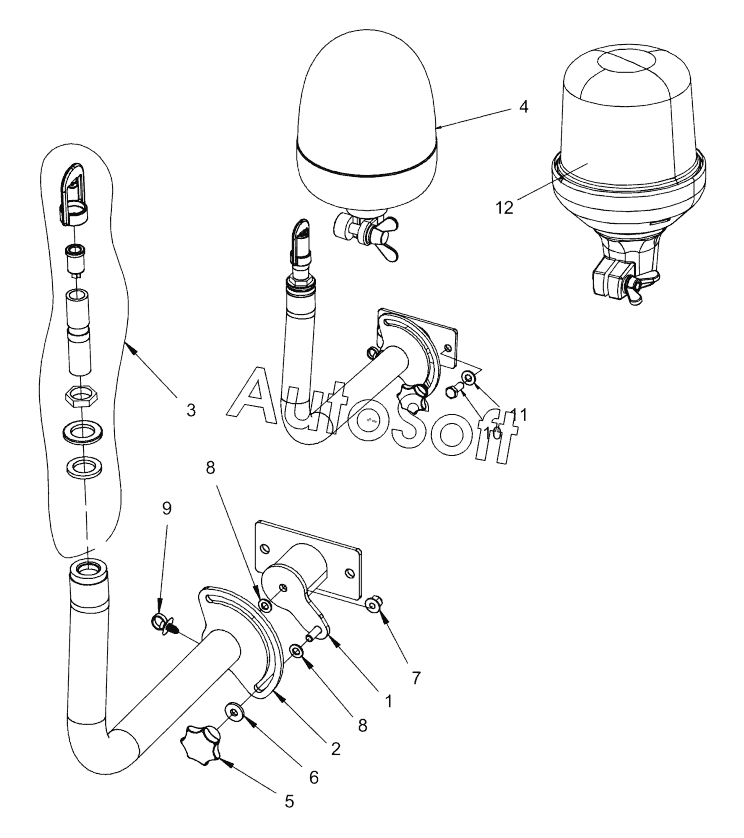 4
12
3
AutoSoft
11
10
8
9
7
1
8
2
6
5