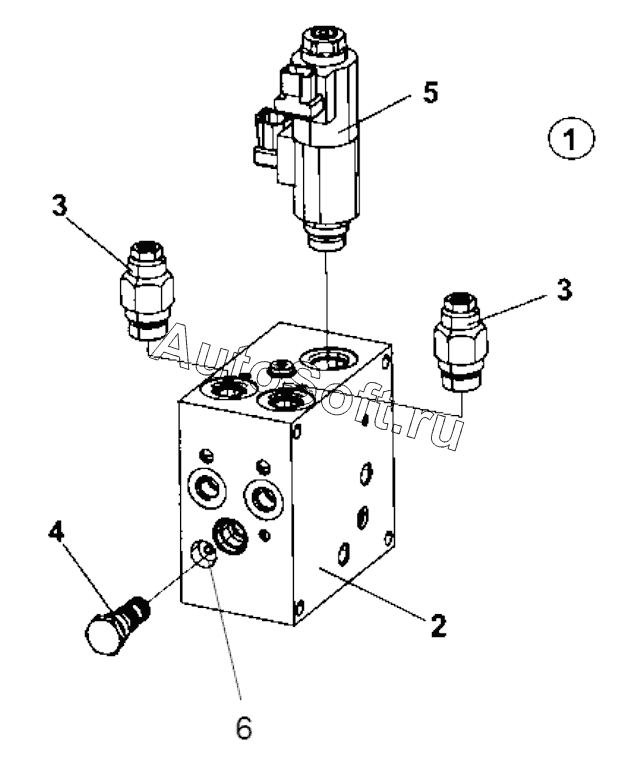 5

1

3

3

AutoSoft.ru

4

2

6