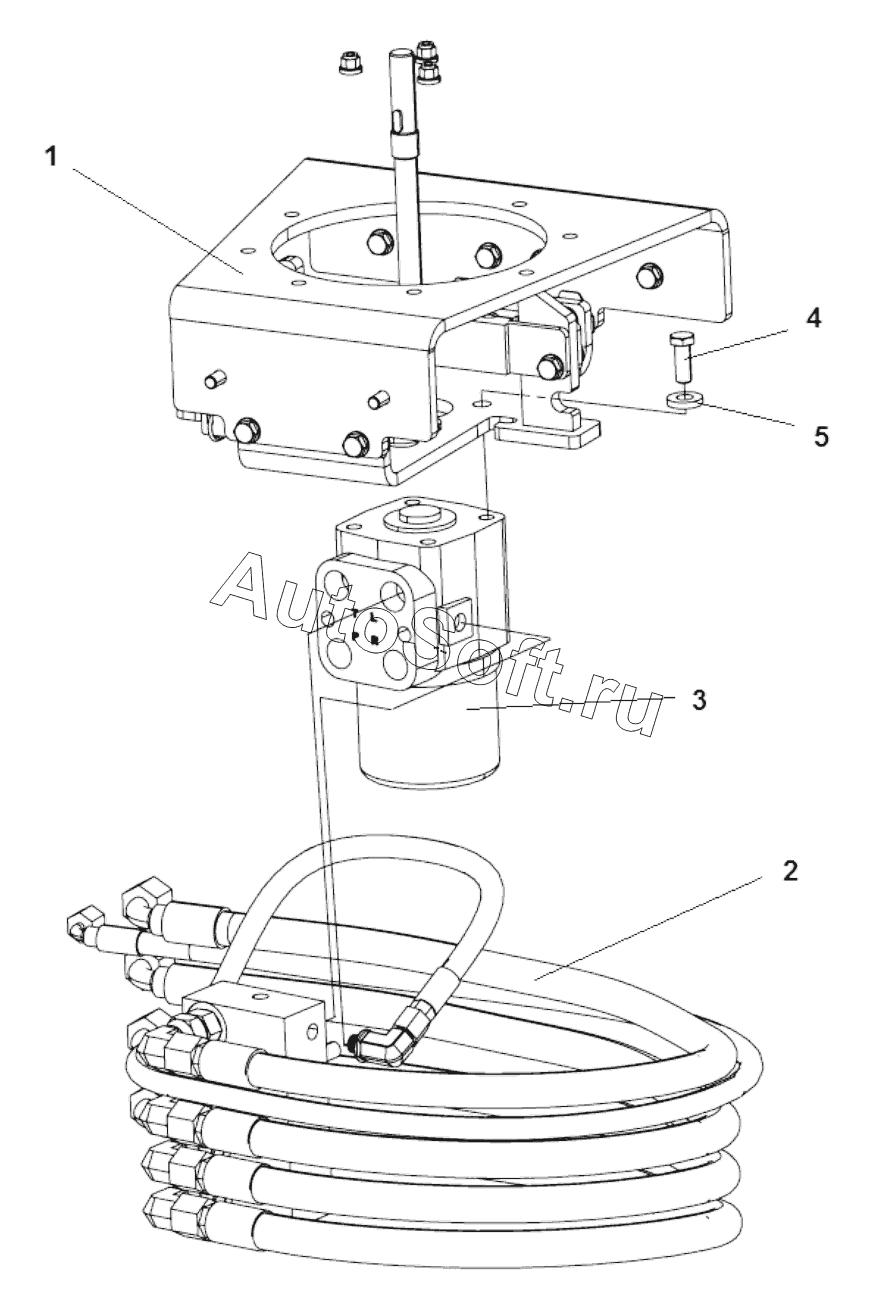 1
4
5
AutoSoft.ru
3
2