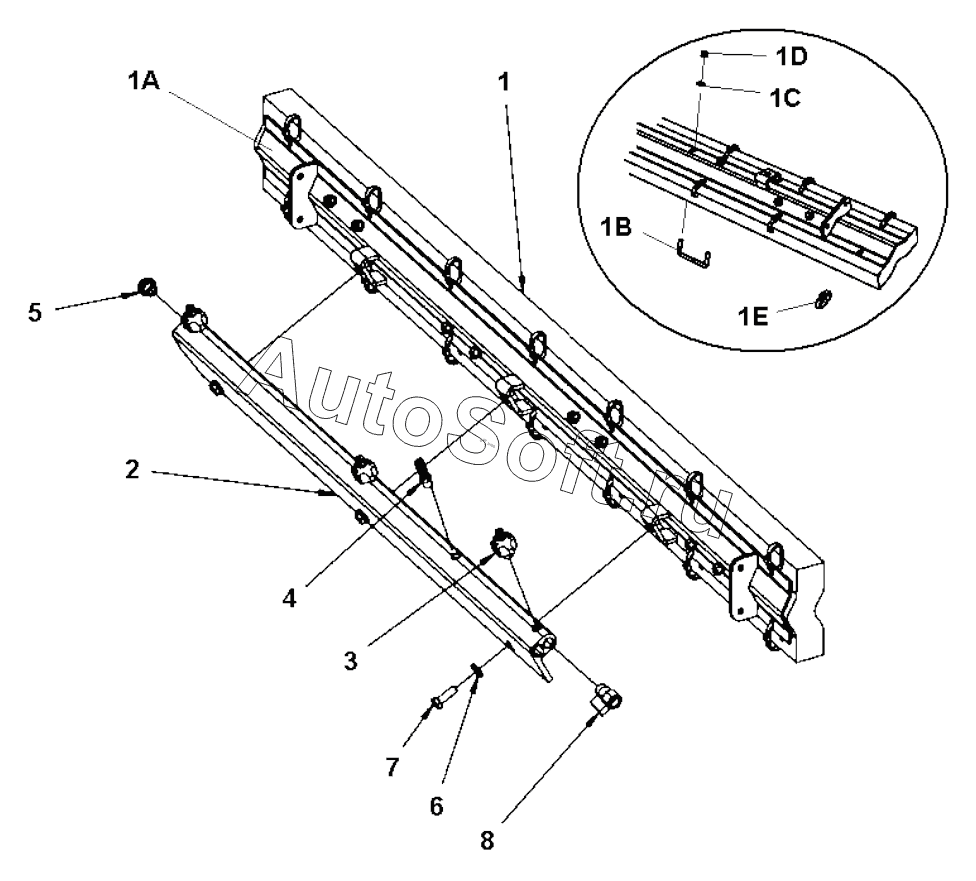 1A
1
1D
1C
1B
1E
5
2
4
3
7
6
8
AutoSoft.ru