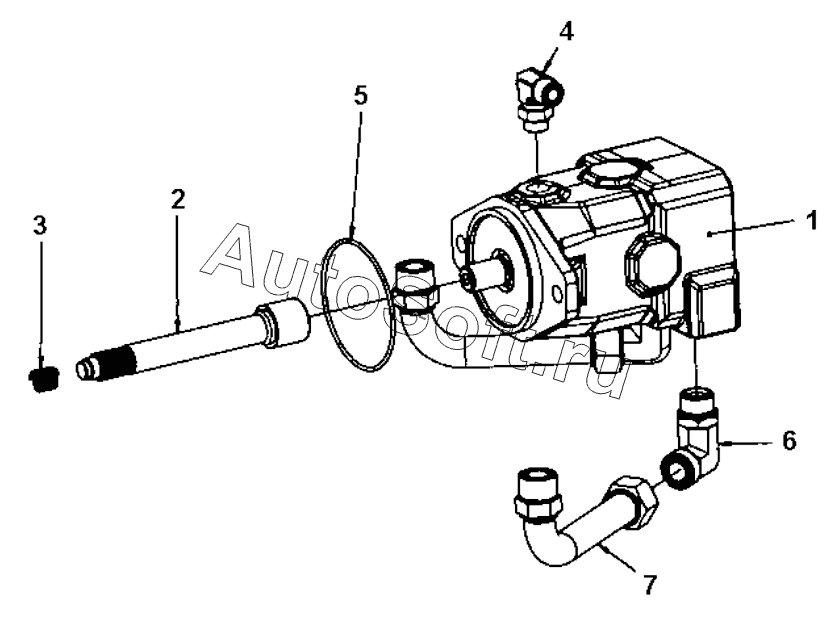 4
5
2
3
1
AutoSoft.ru
6
7