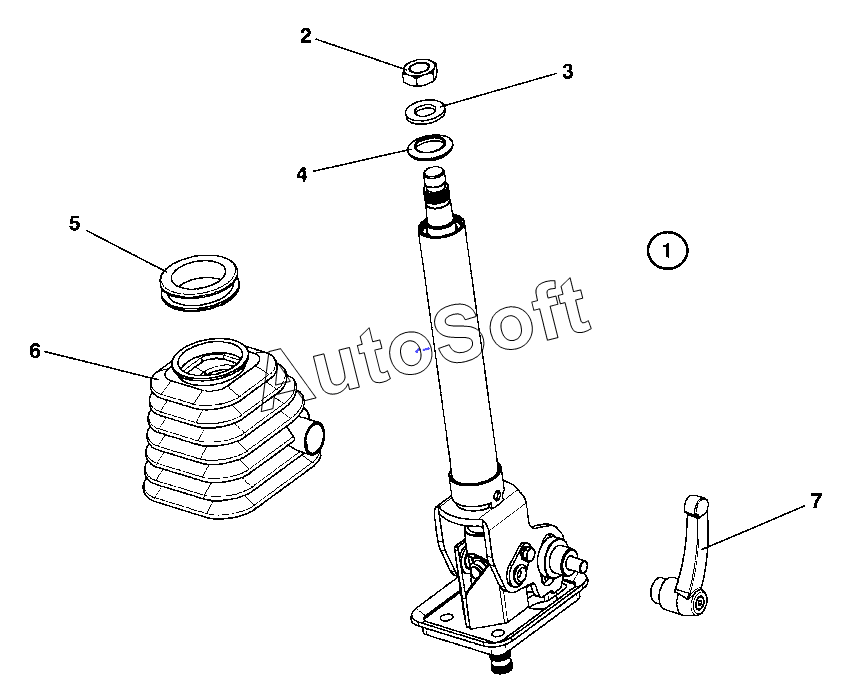 2
3
4
5
1
AutoSoft
6
7