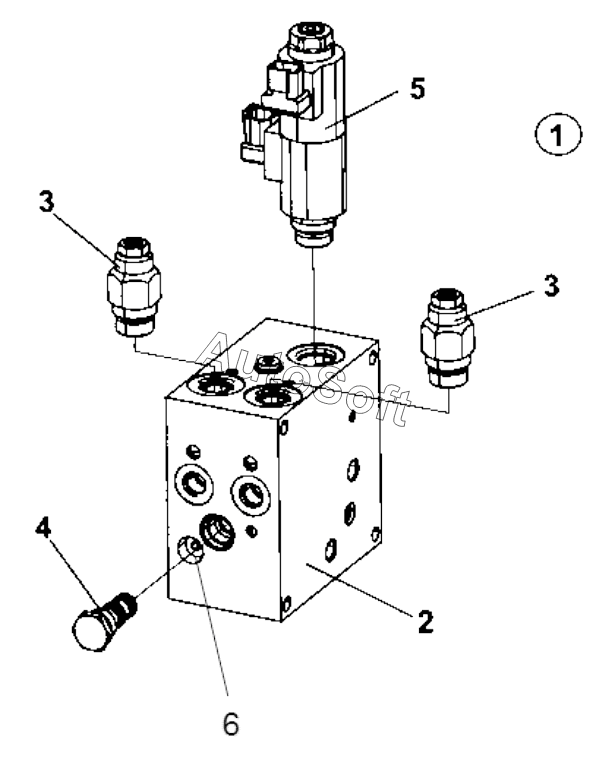 5
1
3
3
AutoSoft
4
2
6