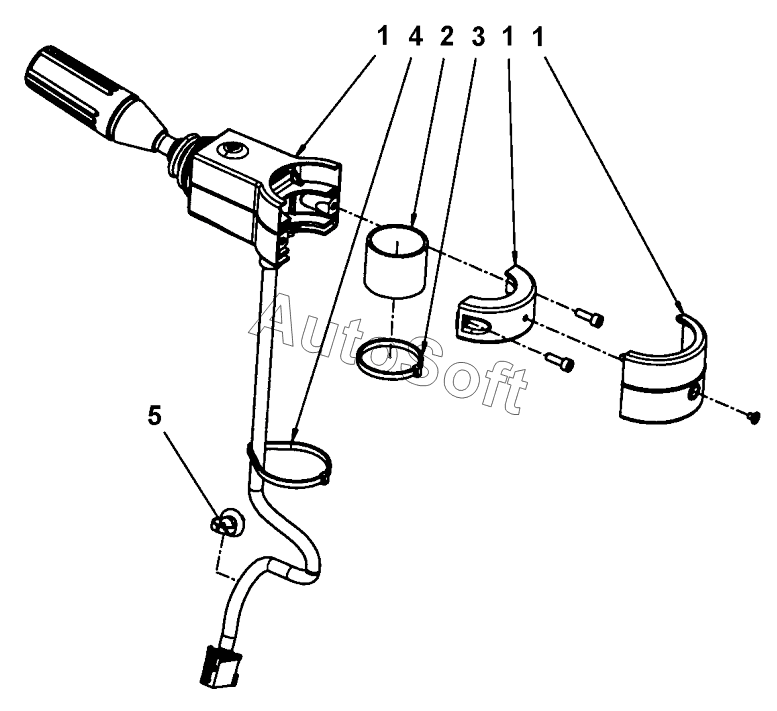 1 4 2 3 1 1

AutoSoft

5