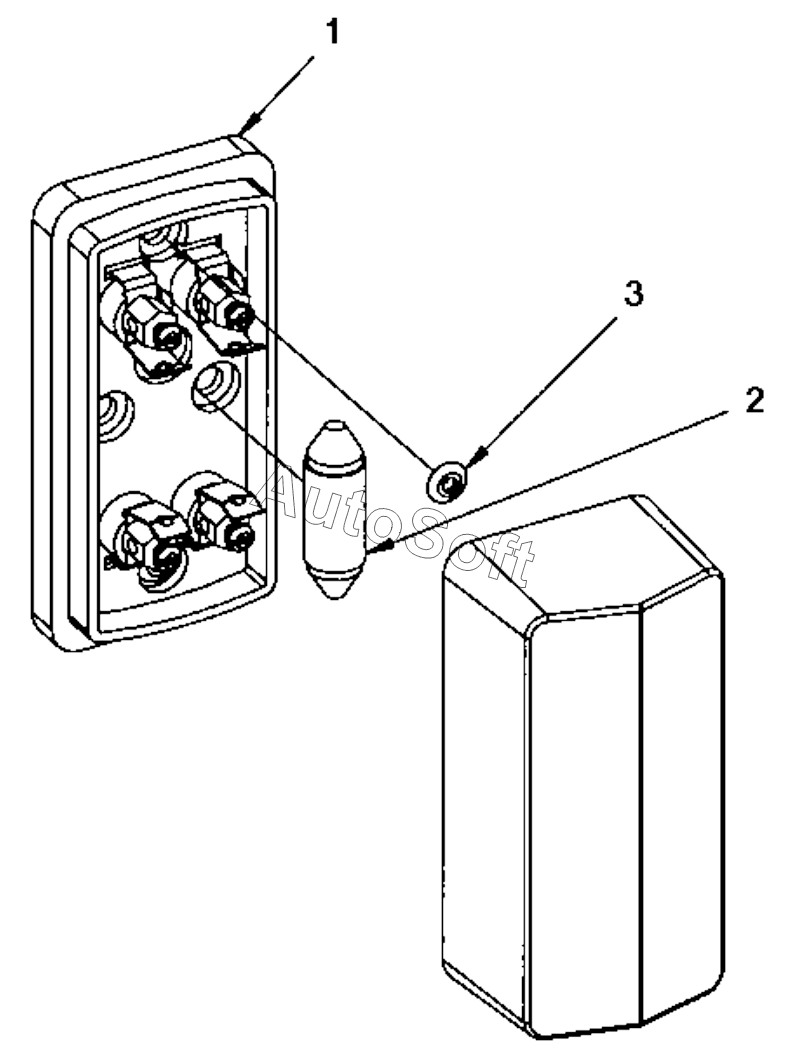 1
3
2
AutoSoft