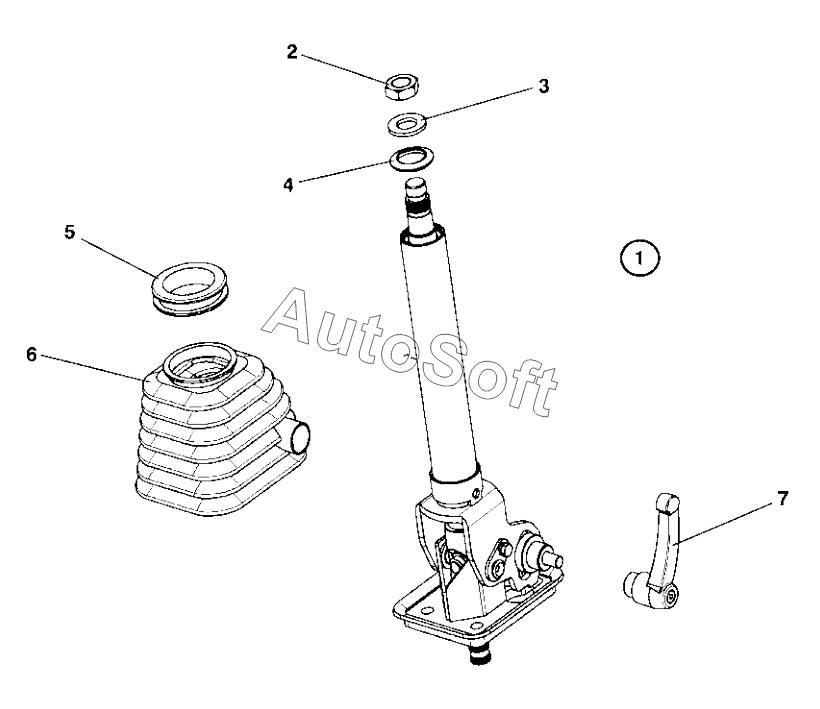 2
3
4
5
1
AutoSoft
6
7