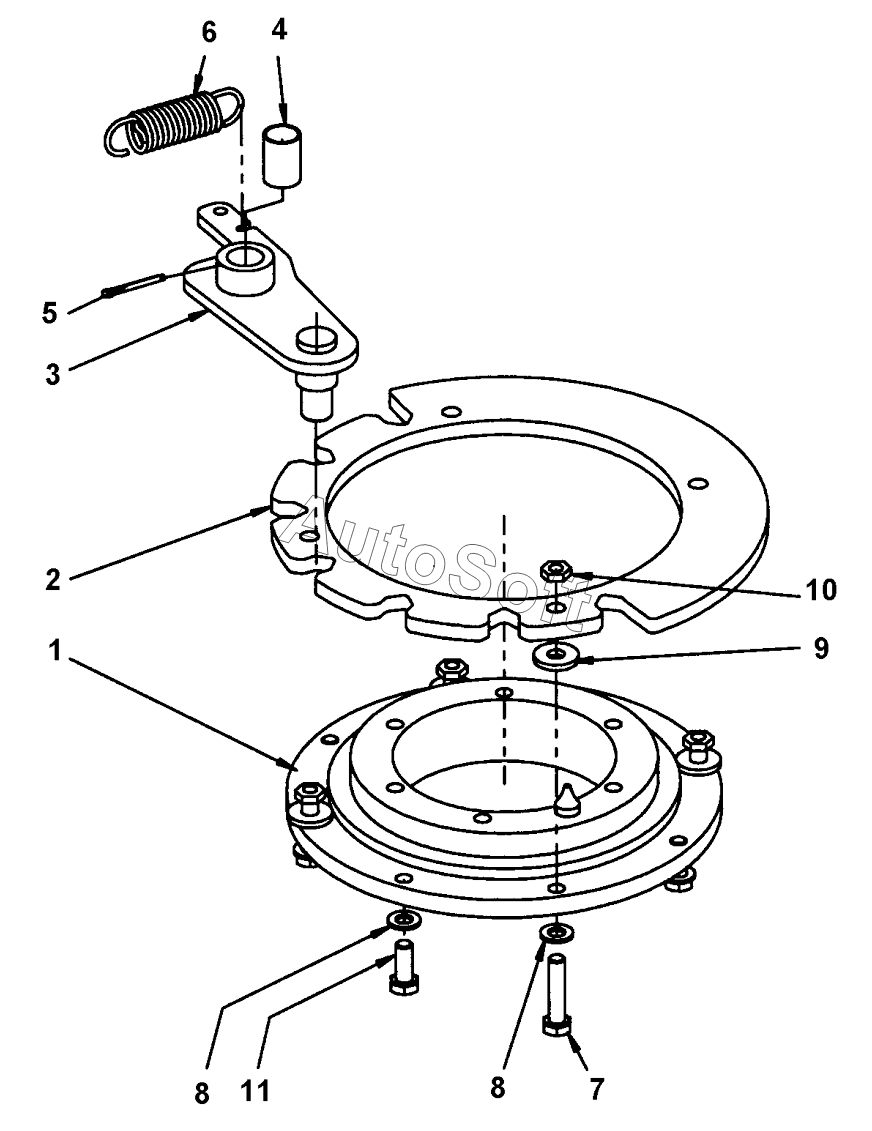 6
4
5
3
2
AutoSoft
10
9
1
8
11
8
7