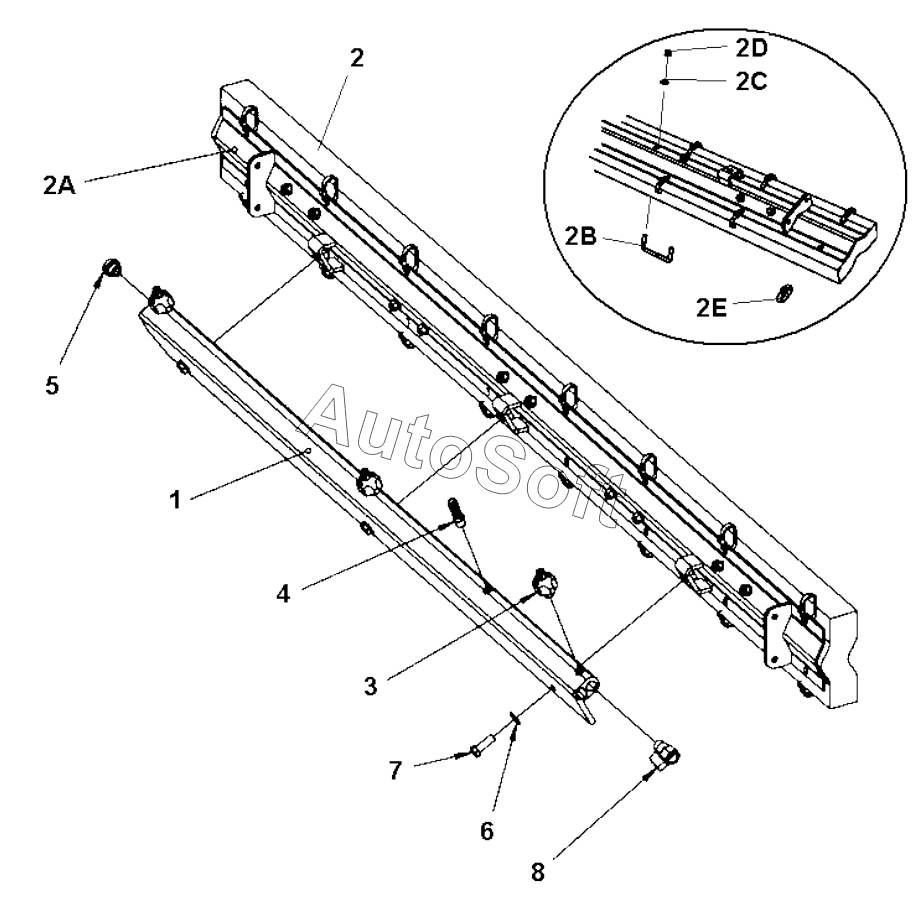 2
2D
2C
2A
2B
2E
5
AutoSoft
1
4
3
7
6
8