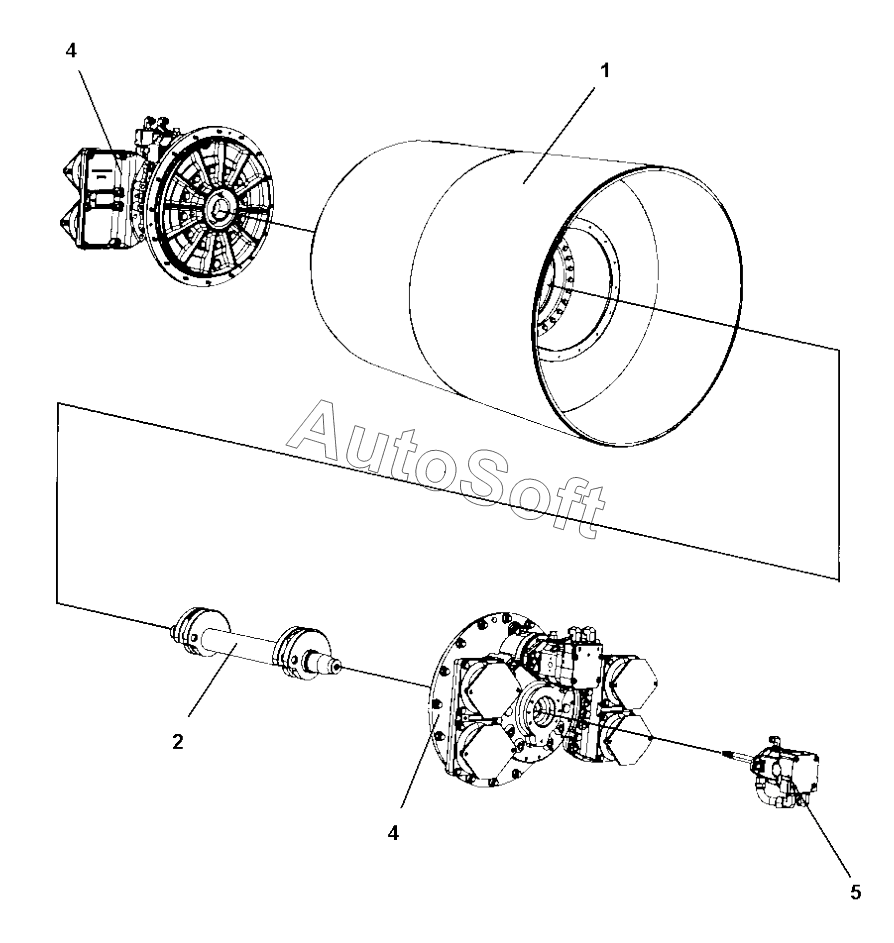 4

1

AutoSoft

2

4

5