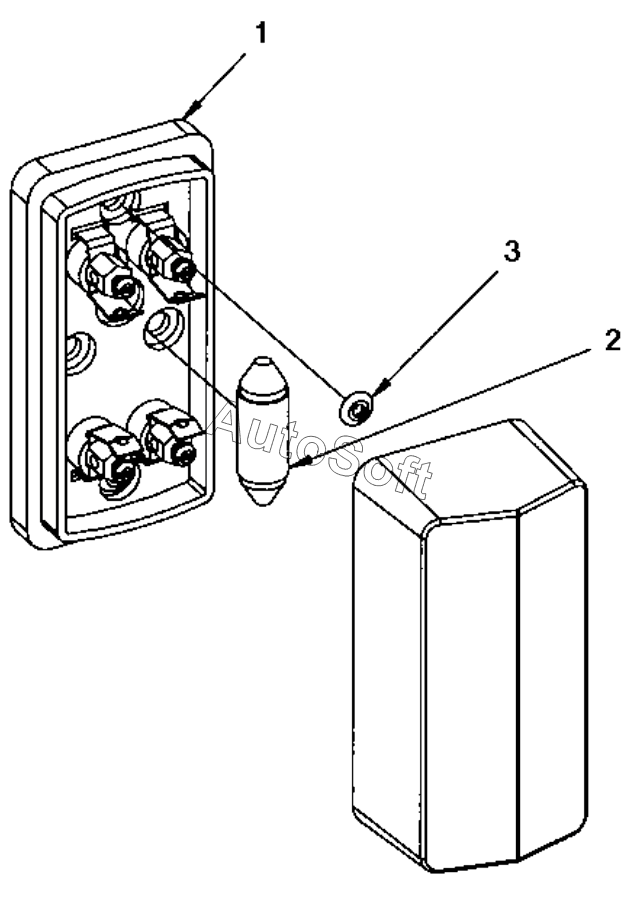 1
3
2
AutoSoft