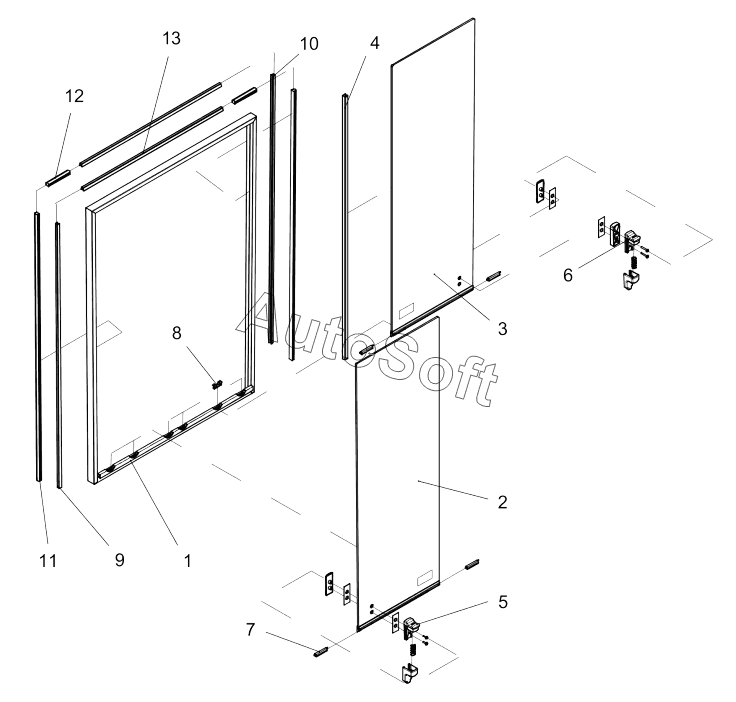 13
10
4
12
6
3
8
AutoSoft
2
11
9
1
5
7