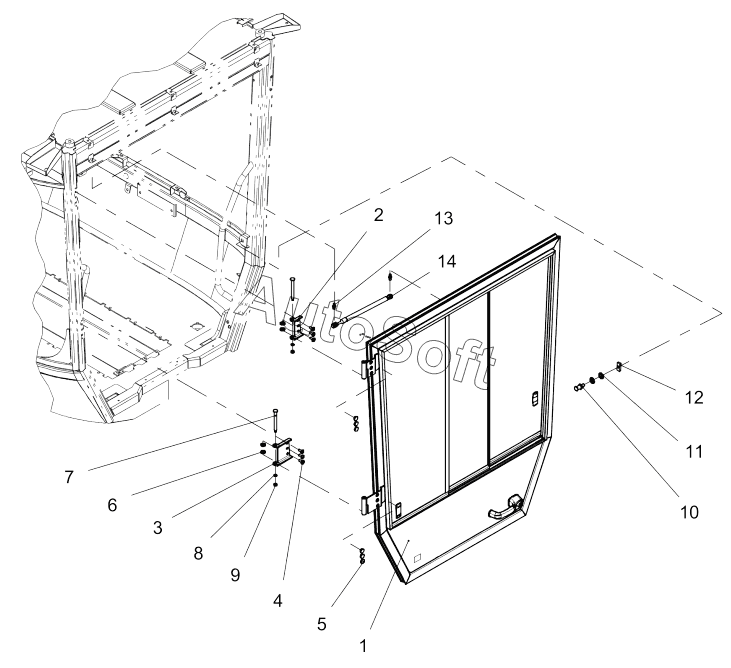 2
13
14
AutoSoft
12
11
10
7
6
3
8
9
4
5
1