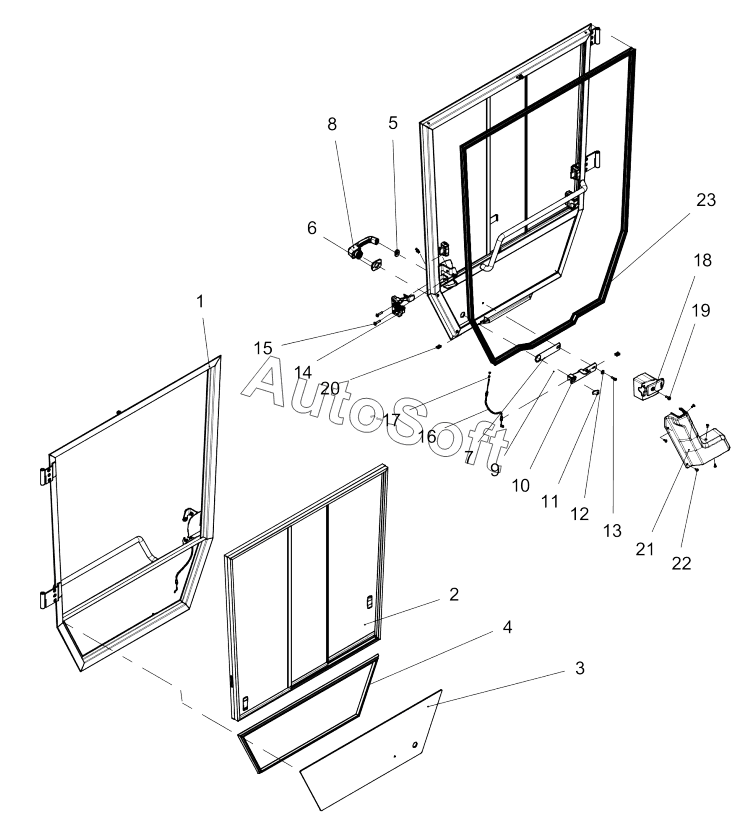 8
5
6
23
18
19
1
15
14
20
AutoSoft
17
16
7
9
10
11
12
13
21
22
2
4
3