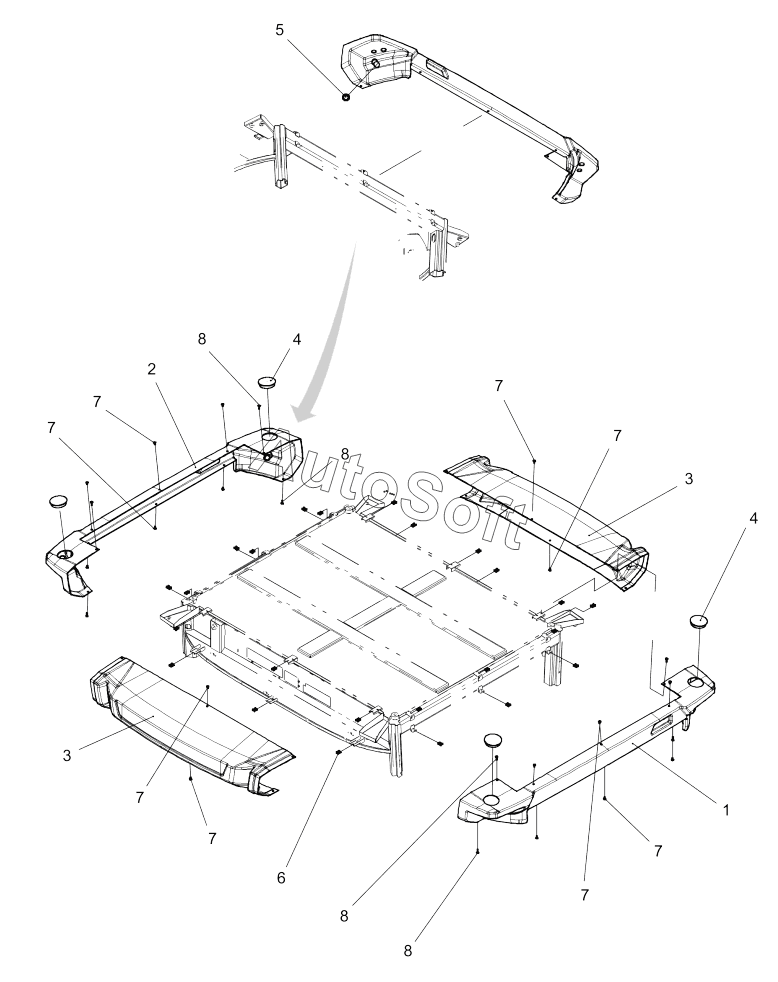 5
8
4
2
7
7
8
AutoSoft
7
7
3
4
3
7
7
6
1
7
7
8
8